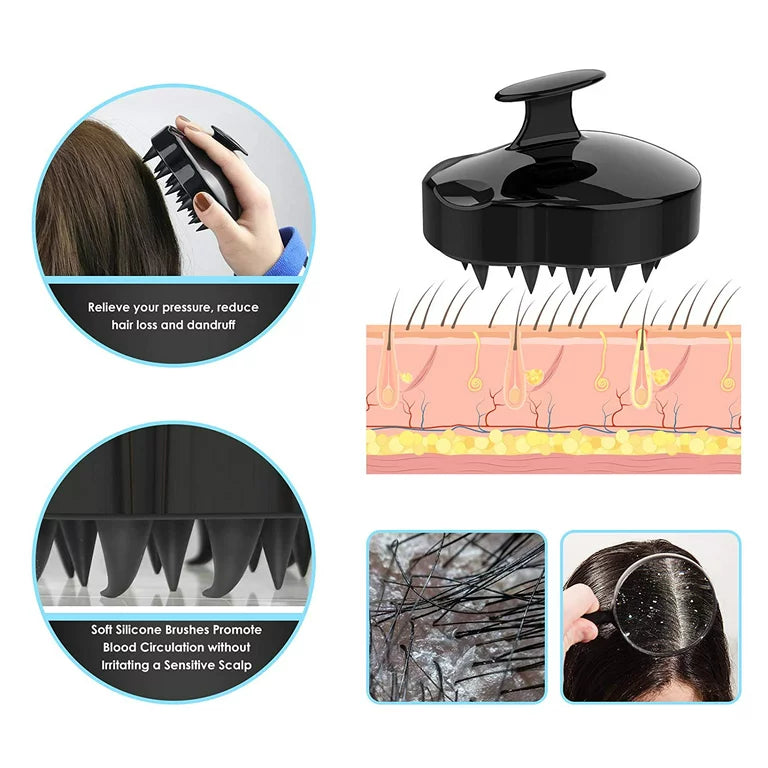 Relieve your pressure, reduce hair loss and dandruff

Soft Silicone Brushes Promote Blood Circulation without Irritating a Sensitive Scalp