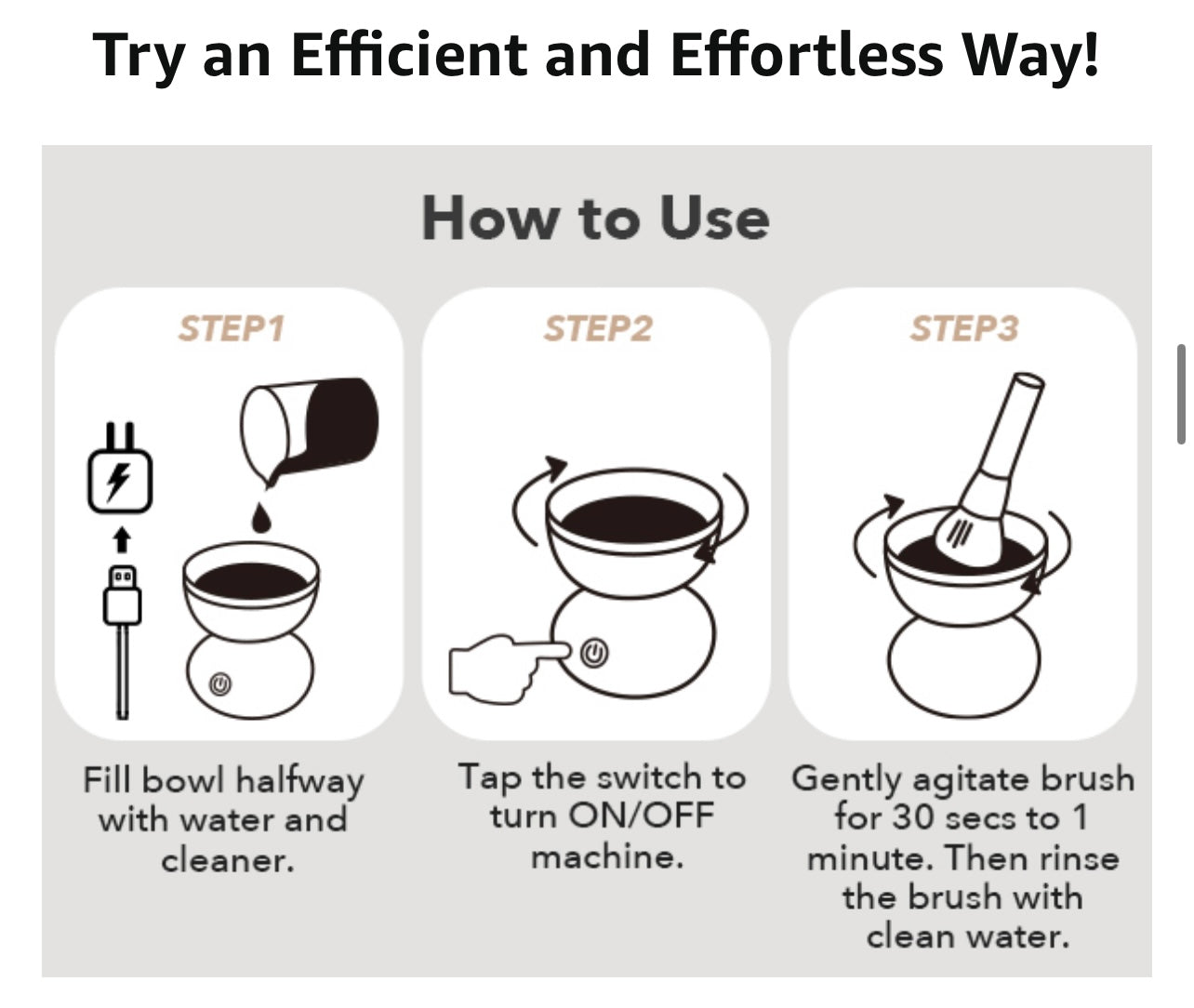 Try an Efficient and Effortless Way!

How to Use

STEP1

Fill bowl halfway with water and cleaner.

STEP2

Tap the switch to turn ON/OFF machine.

STEP3

Gently agitate brush for 30 secs to 1 minute. Then rinse the brush with clean water.