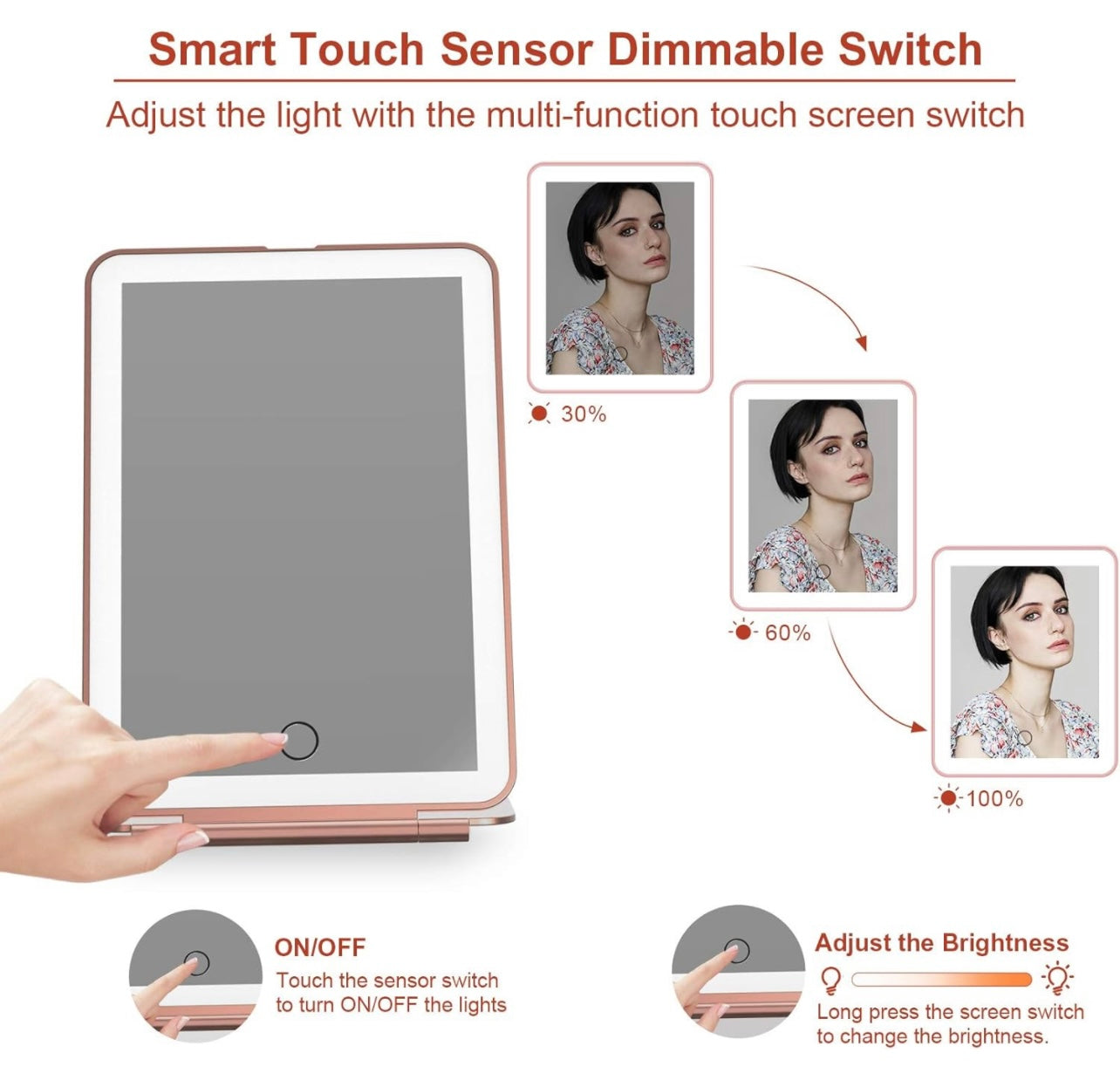 Smart Touch Sensor Dimmable Switch

Adjust the light with the multi-function touch screen switch

30%

60%

100%

ON/OFF

Touch the sensor switch to turn ON/OFF the lights

Adjust the Brightness

Long press the screen switch to change the brightness.