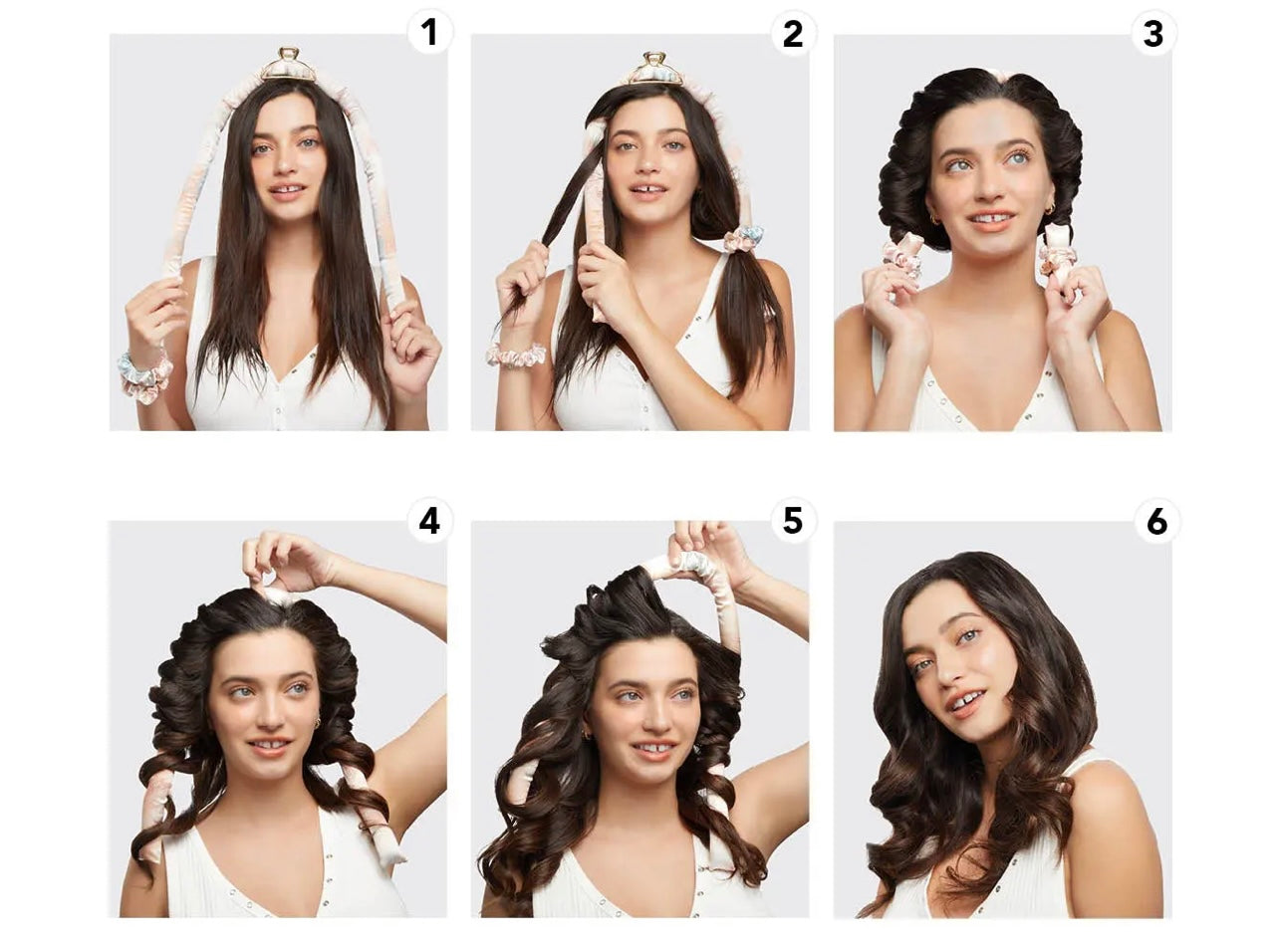 1

2

3

4

5

6